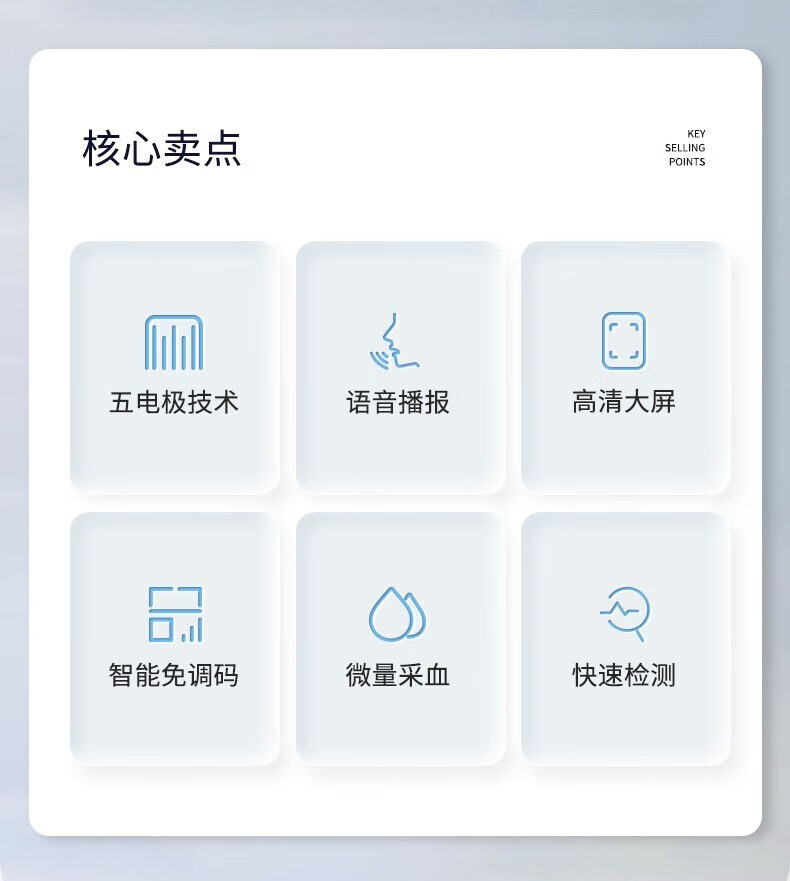 核心卖点

KEY
SELLING
POINTS

五电极技术

语音播报

高清大屏

智能免调码

微量采血

快速检测